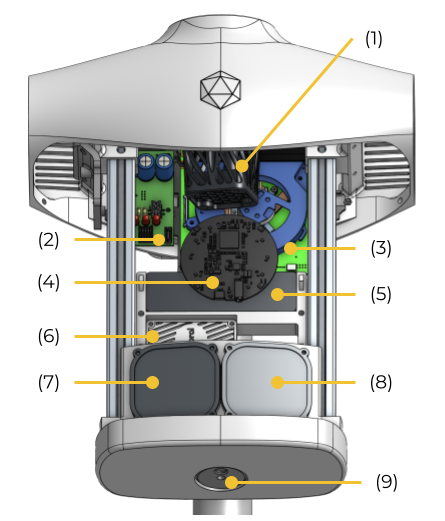 (1)
(2)
(3)
(4)
(5)
(6)
(7)
(8)
(9)